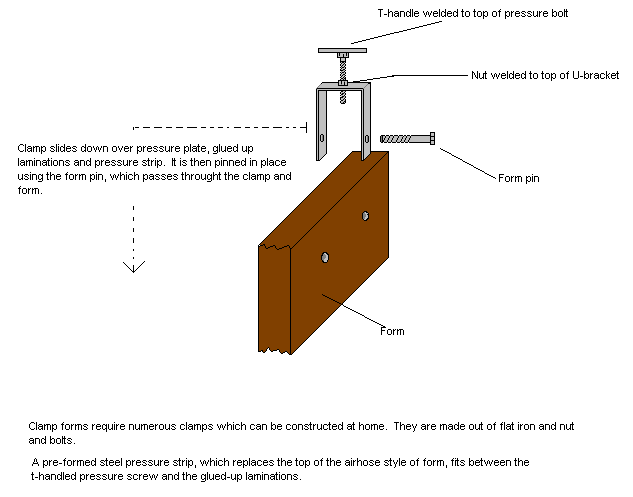 T-handle welded to top of pressure bolt

Nut welded to top of U-bracket

Clamp slides down over pressure plate, glued up laminations and pressure strip. It is then pinned in place using the form pin, which passes throught the clamp and form.

Form pin

Form

Clamp forms require numerous clamps which can be constructed at home. They are made out of flat iron and nut and bolts.

A pre-formed steel pressure strip, which replaces the top of the airhose style of form, fits between the t-handled pressure screw and the glued-up laminations.